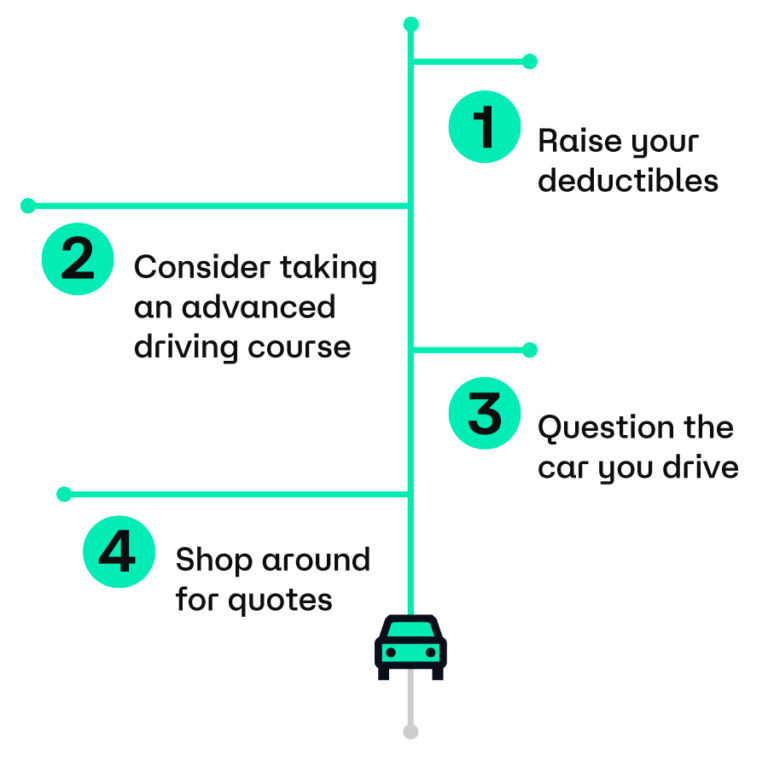 1 Raise your deductibles

2 Consider taking an advanced driving course

3 Question the car you drive

4 Shop around for quotes